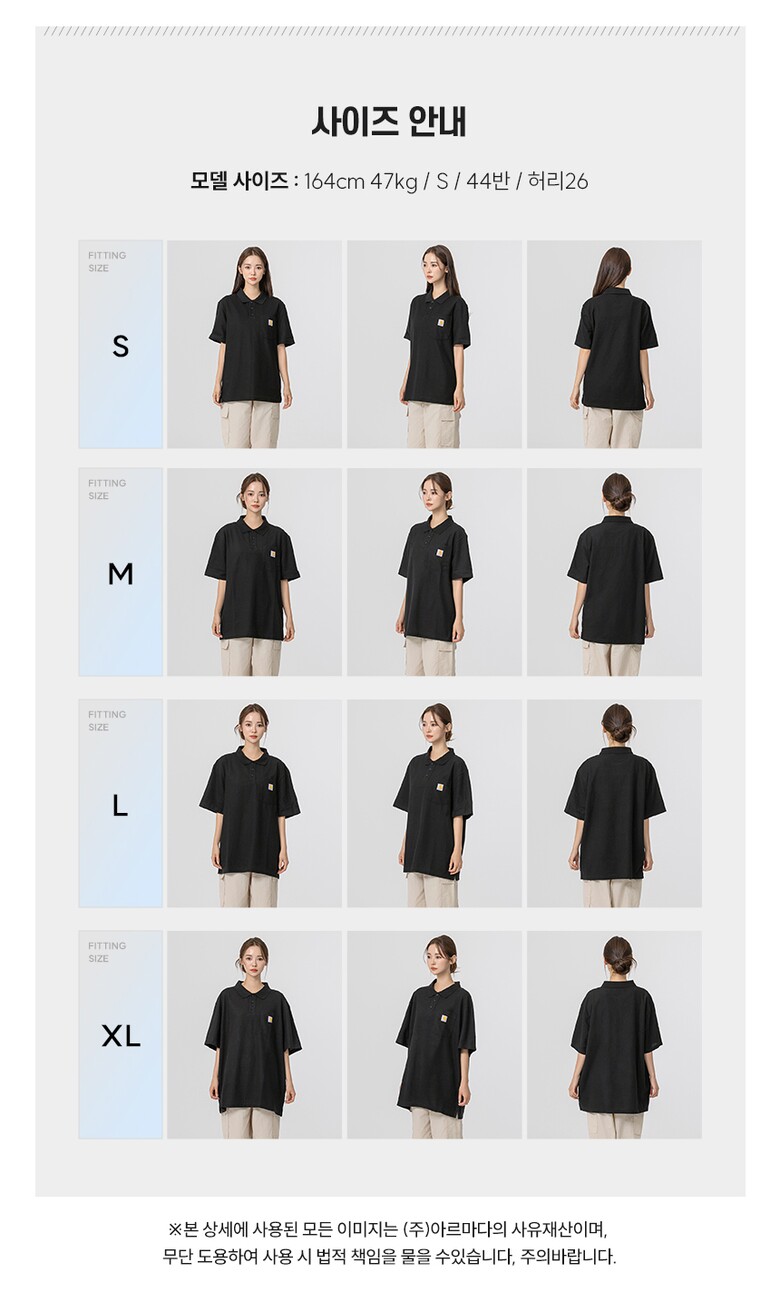 사이즈 안내

모델 사이즈 : 164cm 47kg / S / 44반 / 허리26

FITTING SIZE

S

FITTING SIZE

M

FITTING SIZE

L

FITTING SIZE

XL

※본 상세에 사용된 모든 이미지는 (주)아르마다의 사유재산이며,
무단 도용하여 사용 시 법적 책임을 물을 수있습니다, 주의바랍니다.